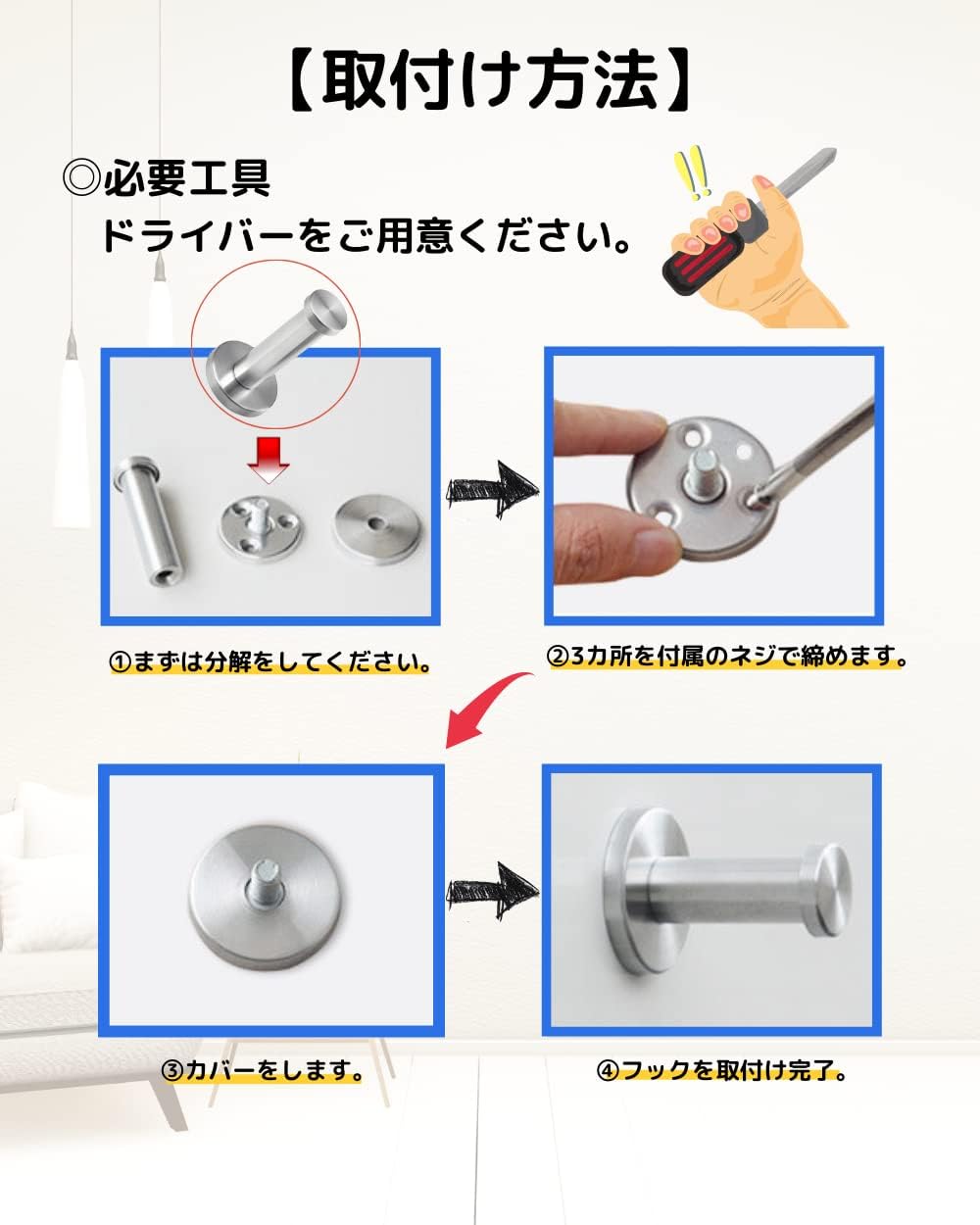 【取付け方法】

◎必要工具
ドライバーをご用意ください。

①まずは分解をしてください。

②3カ所を付属のネジで締めます。

③カバーをします。

④フックを取付け完了。