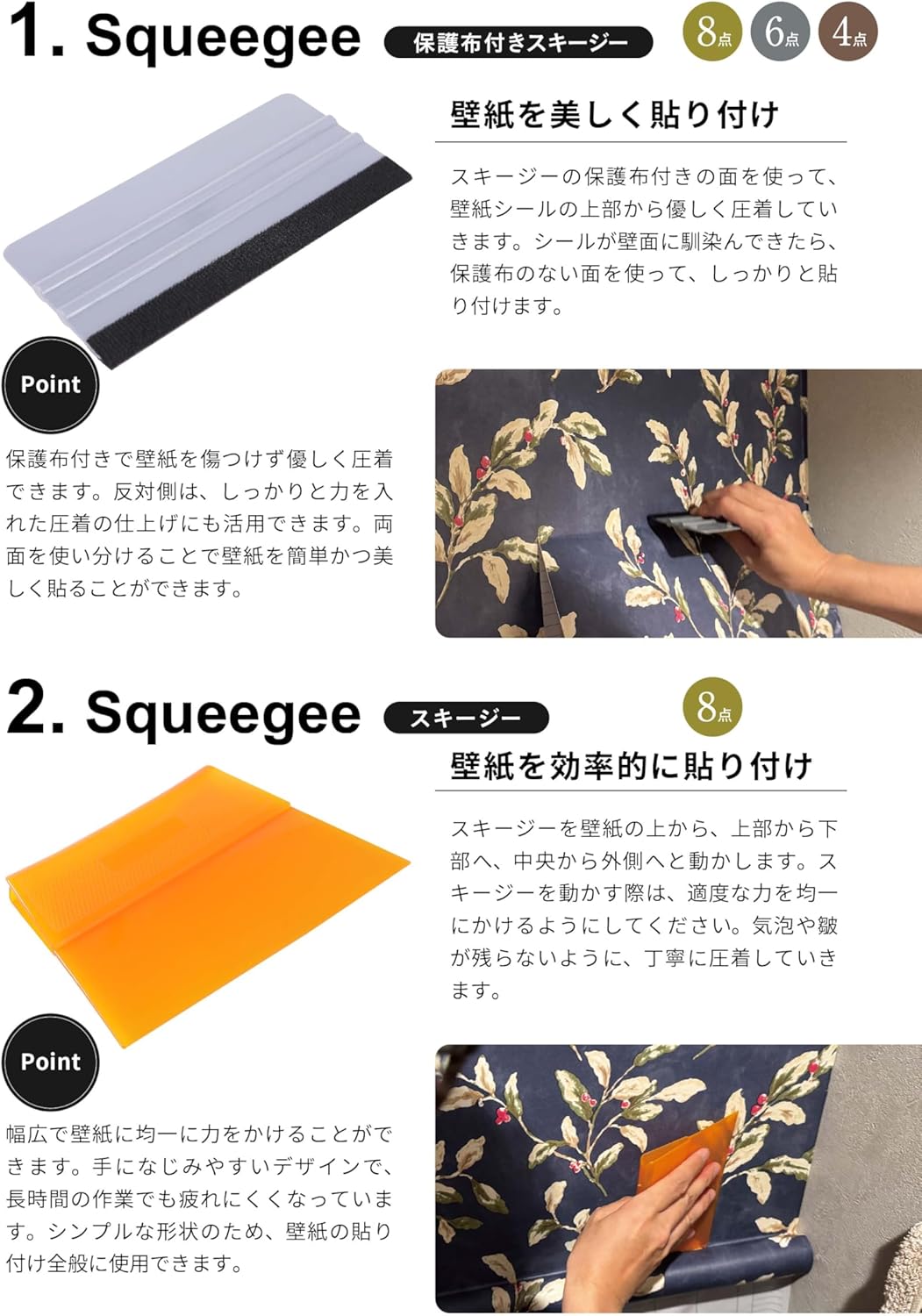 1. Squeegee 保護布付きスキージー 8点 6点 4点

壁紙を美しく貼り付け

スキージーの保護布付きの面を使って、壁紙シールの上部から優しく圧着していきます。シールが壁面に馴染んできたら、保護布のない面を使って、しっかりと貼り付けます。

Point

保護布付きで壁紙を傷つけず優しく圧着できます。反対側は、しっかりと力を入れた圧着の仕上げにも活用できます。両面を使い分けることで壁紙を簡単かつ美しく貼ることができます。

2. Squeegee スキージー 8点

壁紙を効率的に貼り付け

スキージーを壁紙の上から、上部から下部へ、中央から外側へと動かします。スキージーを動かす際は、適度な力を均一にかけるようにしてください。気泡や皺が残らないように、丁寧に圧着していきます。

Point

幅広で壁紙に均一に力をかけることができます。手になじみやすいデザインで、長時間の作業でも疲れにくくなっています。シンプルな形状のため、壁紙の貼り付け全般に使用できます。